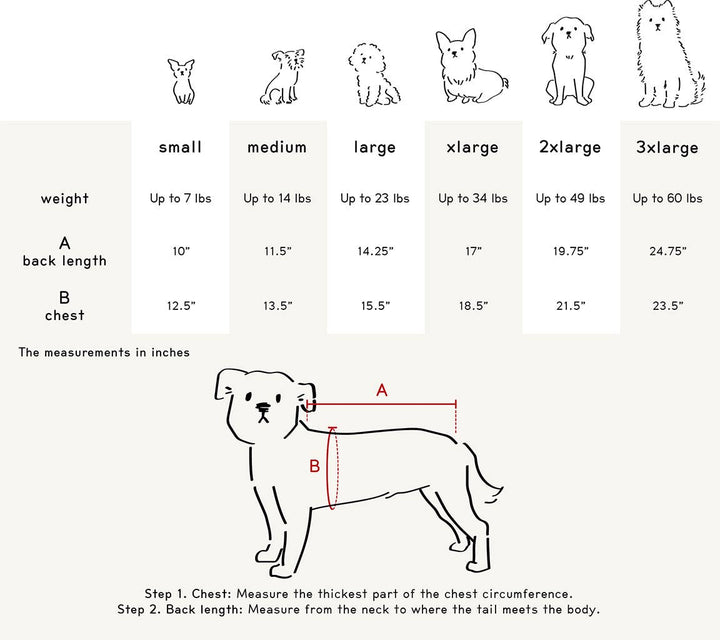 |  | small | medium | large | xlarge | 2xlarge | 3xlarge |
|---|---|---|---|---|---|---|
| weight | Up to 7 lbs | Up to 14 lbs | Up to 23 lbs | Up to 34 lbs | Up to 49 lbs | Up to 60 lbs |
| A back length | 10" | 11.5" | 14.25" | 17" | 19.75" | 24.75" |
| B chest | 12.5" | 13.5" | 15.5" | 18.5" | 21.5" | 23.5" |

The measurements in inches

A

B

Step 1. Chest: Measure the thickest part of the chest circumference.
Step 2. Back length: Measure from the neck to where the tail meets the body.