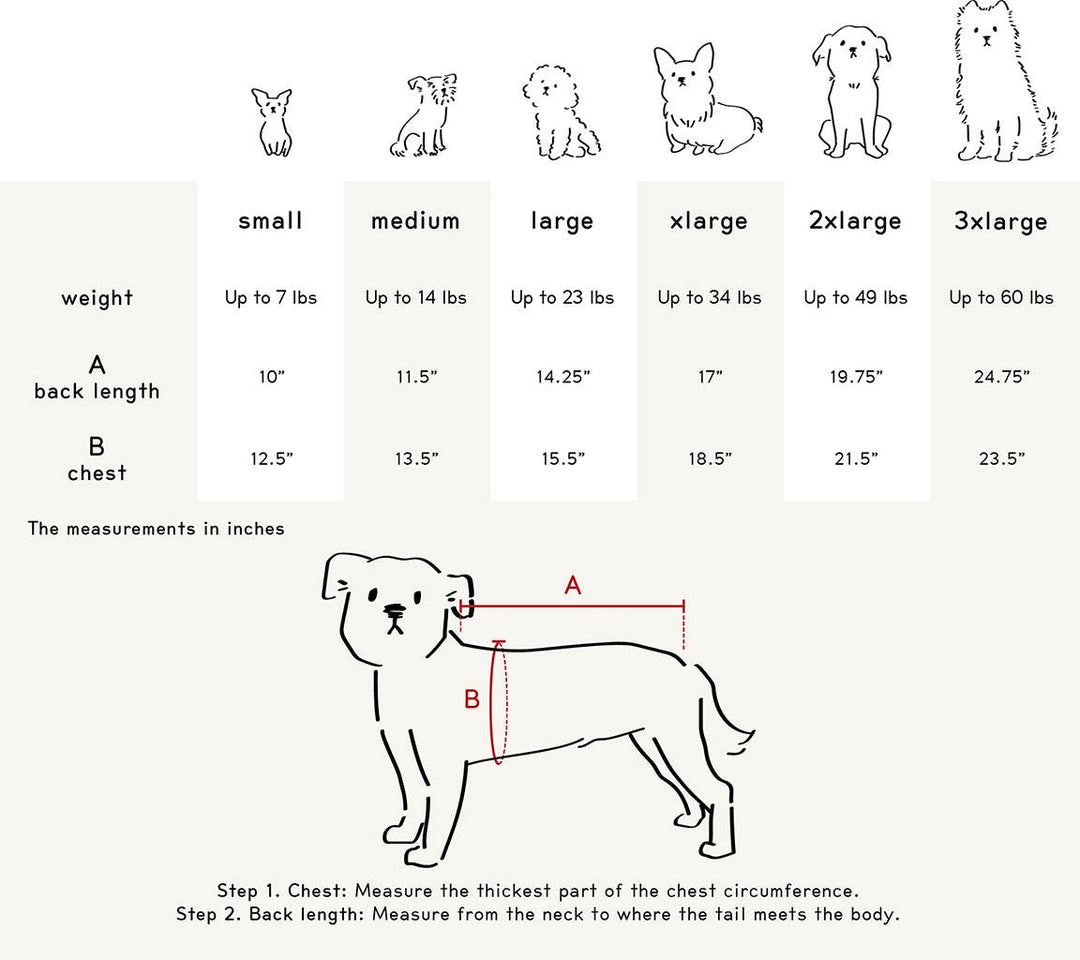 | | small | medium | large | xlarge | 2xlarge | 3xlarge |
|---|---|---|---|---|---|---|
| weight | Up to 7 lbs | Up to 14 lbs | Up to 23 lbs | Up to 34 lbs | Up to 49 lbs | Up to 60 lbs |
| A back length | 10” | 11.5” | 14.25” | 17” | 19.75” | 24.75” |
| B chest | 12.5” | 13.5” | 15.5” | 18.5” | 21.5” | 23.5” |

The measurements in inches

A

B

Step 1. Chest: Measure the thickest part of the chest circumference.
Step 2. Back length: Measure from the neck to where the tail meets the body.